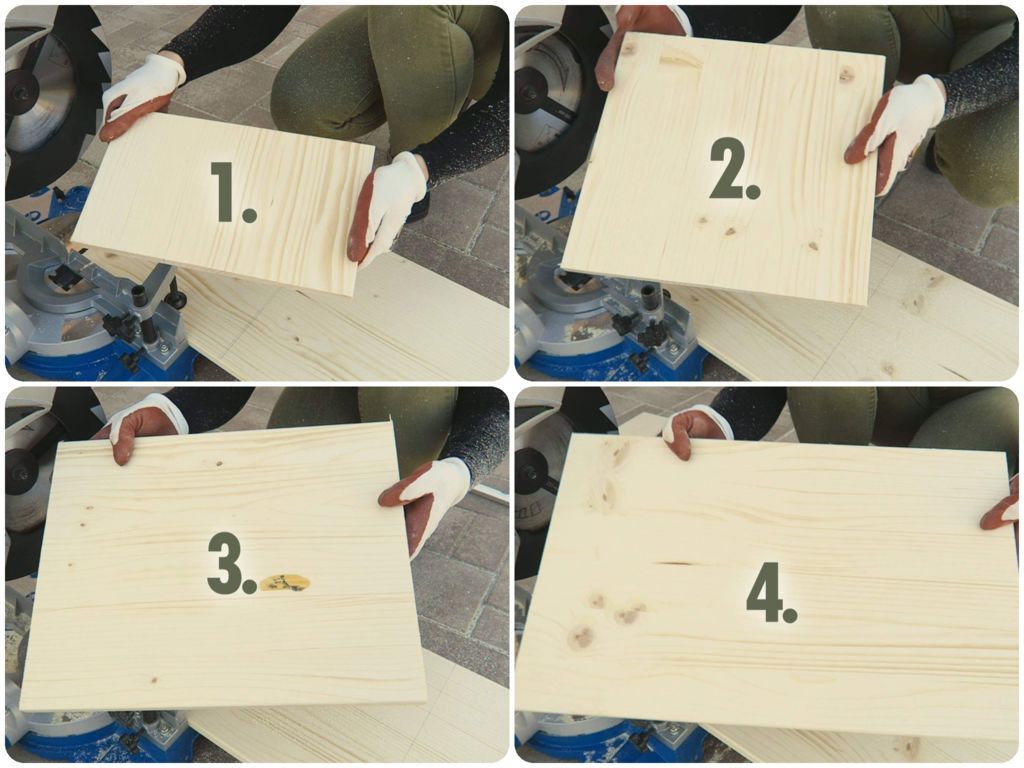 1.

2.

3.

4.